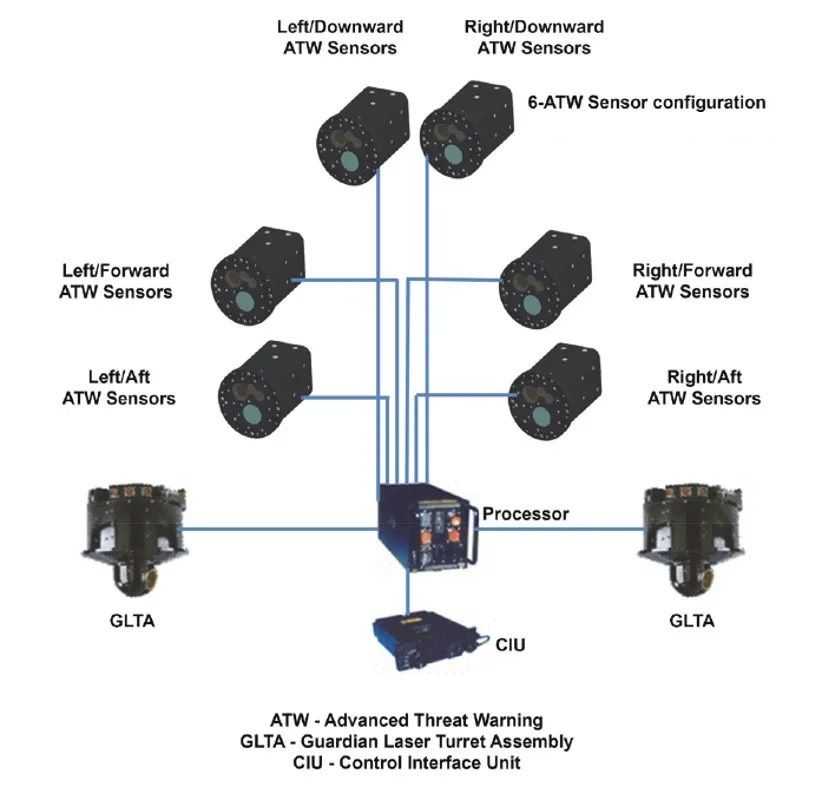 Left/Downward ATW Sensors

Right/Downward ATW Sensors

6-ATW Sensor configuration

Left/Forward ATW Sensors

Right/Forward ATW Sensors

Left/Aft ATW Sensors

Right/Aft ATW Sensors

Processor

GLTA

GLTA

CIU

ATW - Advanced Threat Warning
GLTA - Guardian Laser Turret Assembly
CIU - Control Interface Unit